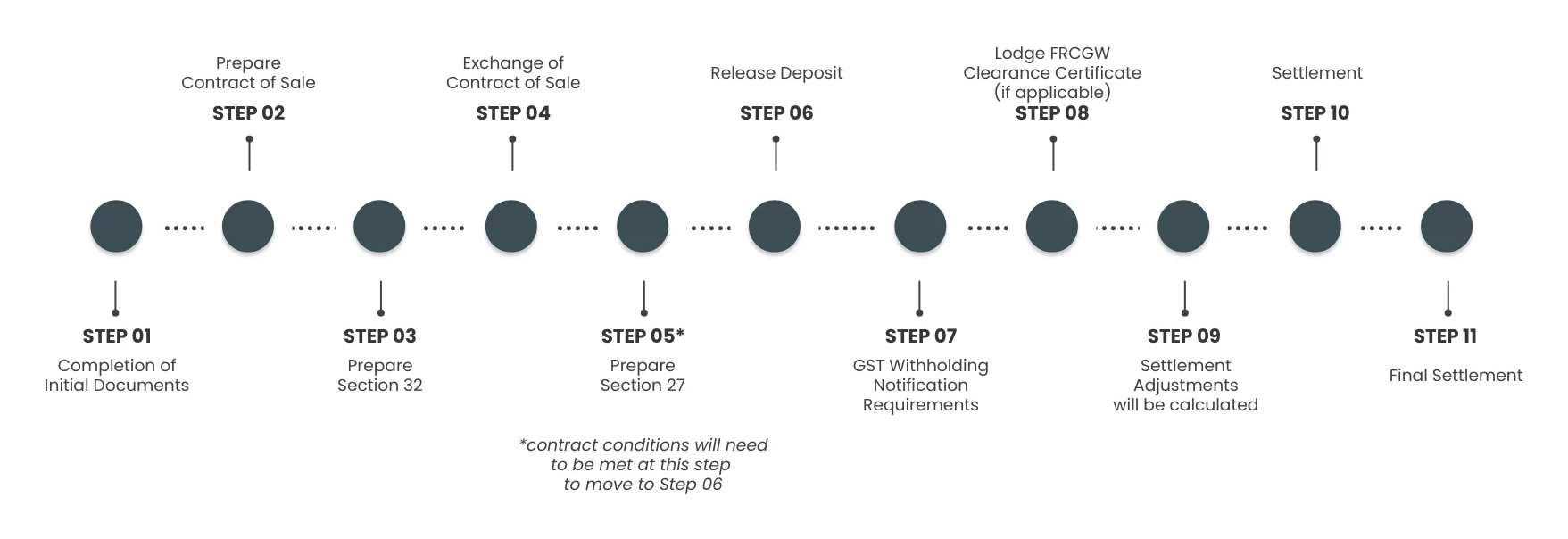 STEP 01
Completion of Initial Documents

Prepare Contract of Sale
STEP 02

STEP 03
Prepare Section 32

Exchange of Contract of Sale
STEP 04

STEP 05*
Prepare Section 27

*contract conditions will need to be met at this step to move to Step 06

Release Deposit
STEP 06

STEP 07
GST Withholding Notification Requirements

Lodge FRCGW Clearance Certificate (if applicable)
STEP 08

STEP 09
Settlement Adjustments will be calculated

Settlement
STEP 10

STEP 11
Final Settlement